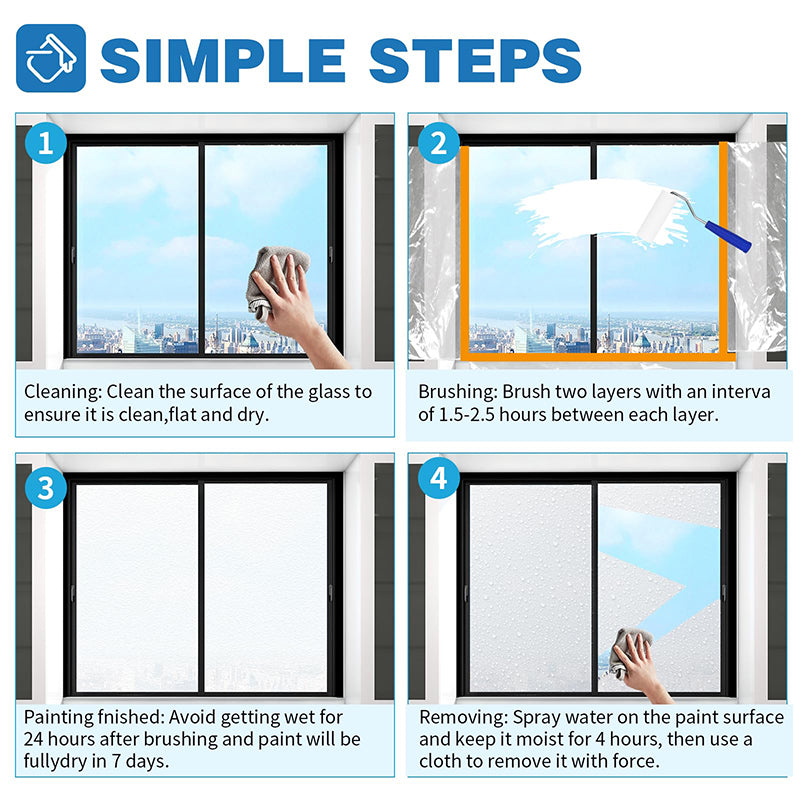 SIMPLE STEPS

1

Cleaning: Clean the surface of the glass to ensure it is clean,flat and dry.

2

Brushing: Brush two layers with an interva of 1.5-2.5 hours between each layer.

3

Painting fnished: Avoid getting wet for 24 hours after brushing and paint will be fullydry in 7 days.

4

Removing: Spray water on the paint surface and keep it moist for 4 hours, then use a cloth to remove it with force.